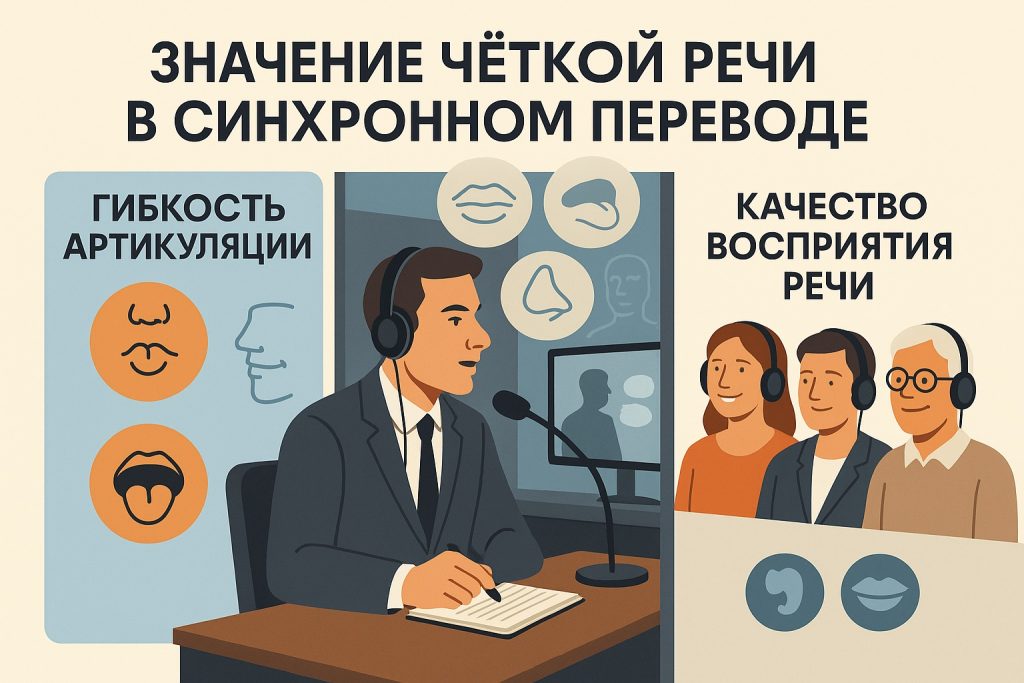 ЗНАЧЕНИЕ ЧЁТКОЙ РЕЧИ В СИНХРОННОМ ПЕРЕВОДЕ

ГИБКОСТЬ АРТИКУЛЯЦИИ

КАЧЕСТВО ВОСПРИЯТИЯ РЕЧИ